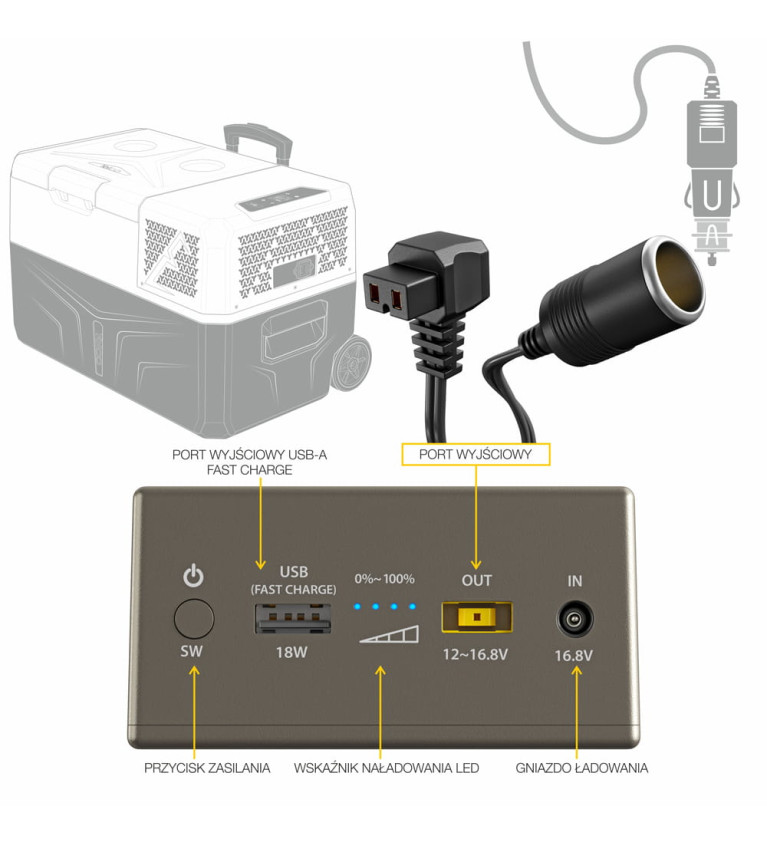 PORT WYJŚCIOWY USB-A
FAST CHARGE

PORT WYJŚCIOWY

USB
(FAST CHARGE)
18W

0%~100%

OUT
12~16.8V

IN
16.8V

SW

PRZYCISK ZASILANIA

WSKAŹNIK NAŁADOWANIA LED

GNIAZDO ŁADOWANIA